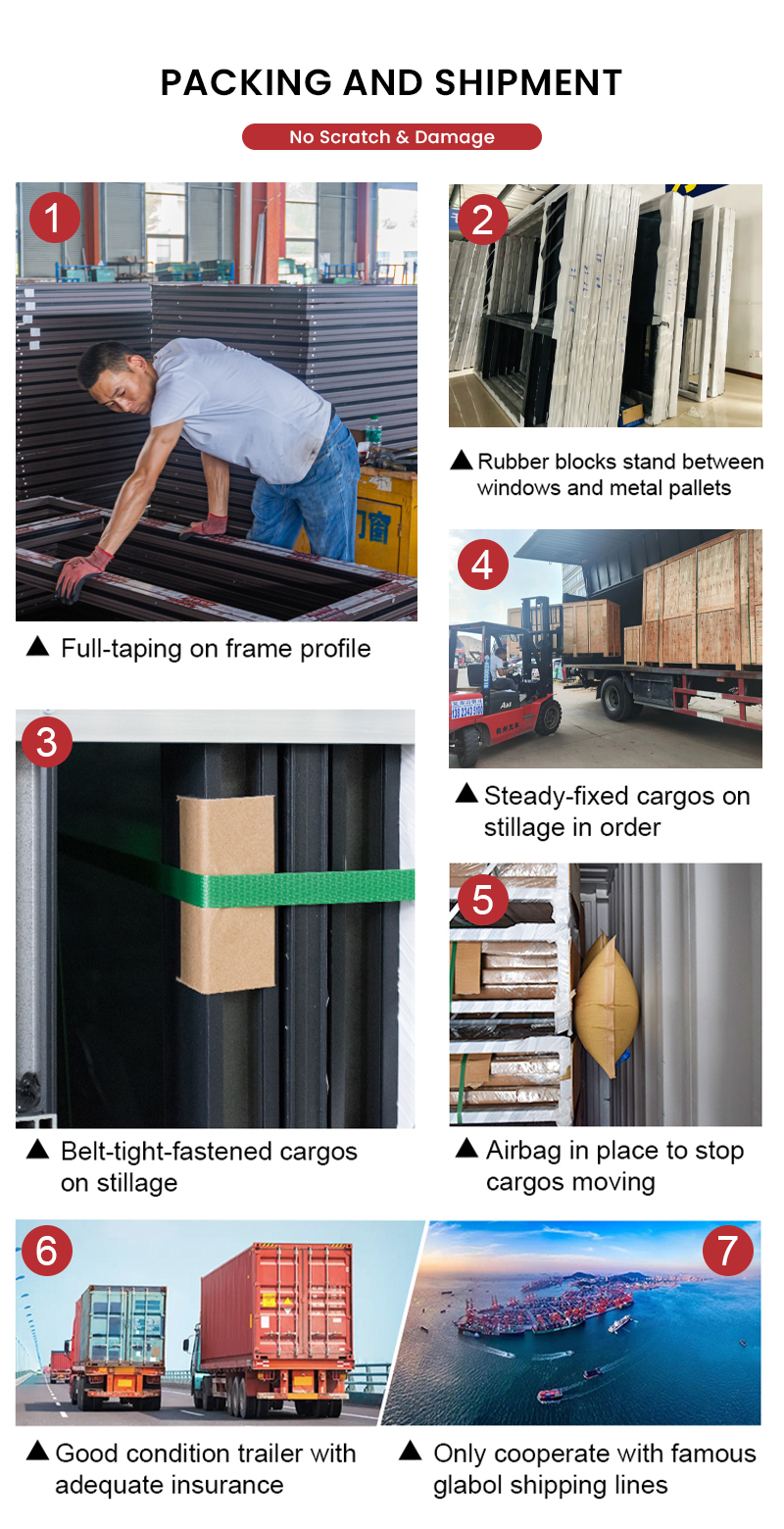 PACKING AND SHIPMENT

No Scratch & Damage

1

▲ Full-taping on frame profile

2

▲ Rubber blocks stand between windows and metal pallets

3

▲ Belt-tight-fastened cargos on stillage

4

▲ Steady-fixed cargos on stillage in order

5

▲ Airbag in place to stop cargos moving

6

▲ Good condition trailer with adequate insurance

7

▲ Only cooperate with famous glabol shipping lines