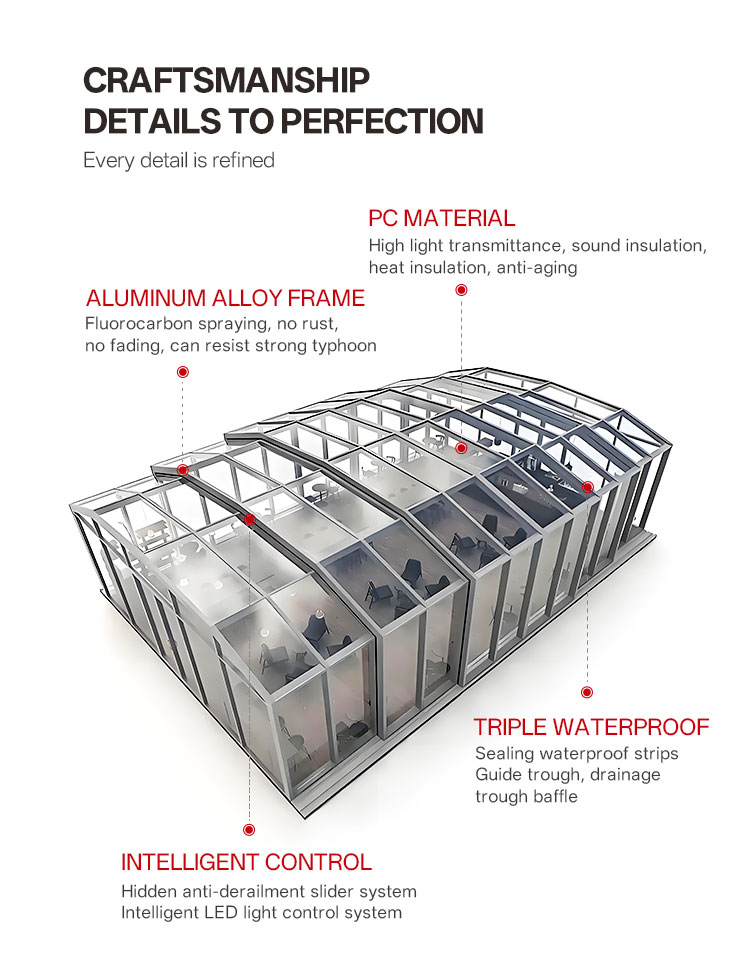 CRAFTSMANSHIP
DETAILS TO PERFECTION

Every detail is refined

PC MATERIAL
High light transmittance, sound insulation, heat insulation, anti-aging

ALUMINUM ALLOY FRAME
Fluorocarbon spraying, no rust, no fading, can resist strong typhoon

TRIPLE WATERPROOF
Sealing waterproof strips
Guide trough, drainage trough baffle

INTELLIGENT CONTROL
Hidden anti-derailment slider system
Intelligent LED light control system